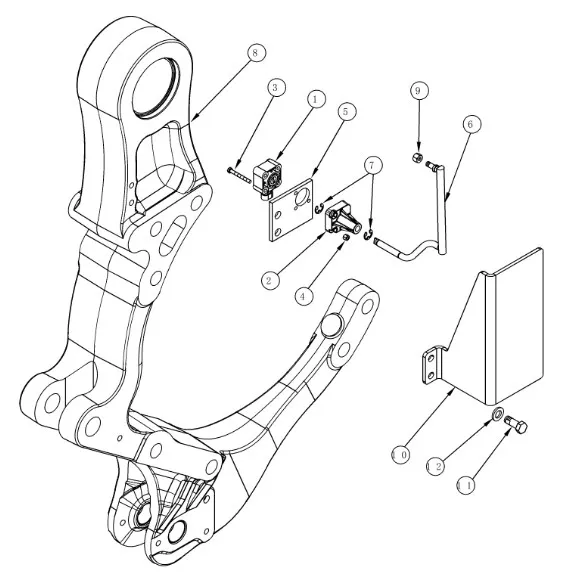 8
3
1
5
9
6
7
2
4
10
12
11